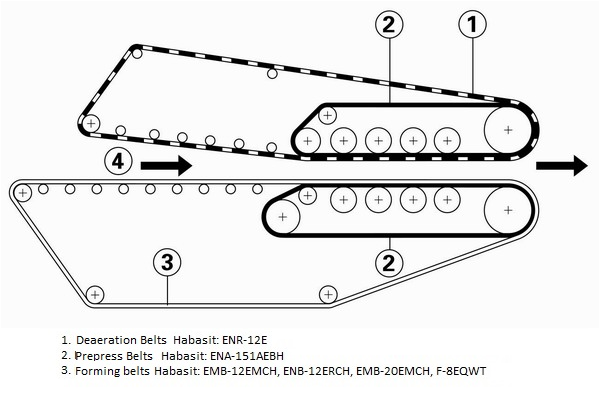 2
1
4
3
2

1. Deaeration Belts Habasit: ENR-12E
2. Prepress Belts Habasit: ENA-151AEBH
3. Forming belts Habasit: EMB-12EMCH, ENB-12ERCH, EMB-20EMCH, F-8EQWT